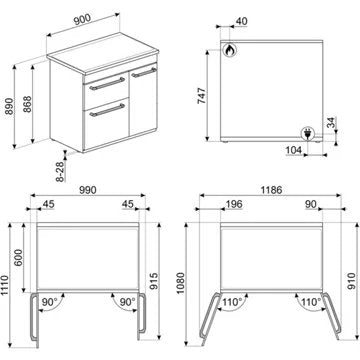 900
890
868
8-28
40
747
34
104
990
45
45
600
1110
915
90°
90°
1186
196
90
1080
910
110°
110°