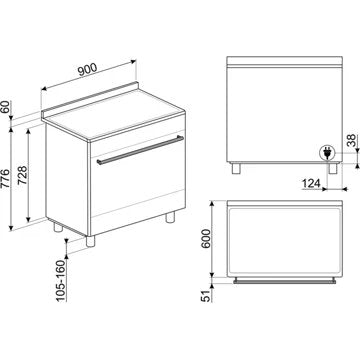 900
60
776
728
105-160
38
124
600
51