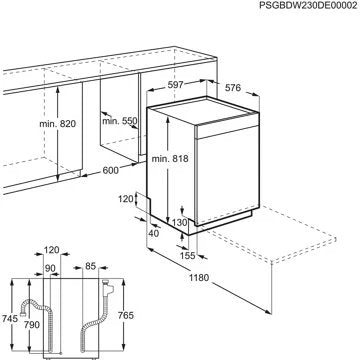 PSGBDW230DE00002

597
576
min. 820
min. 550
min. 818
600
120
130
40
155
1180

120
90
85
745
790
765