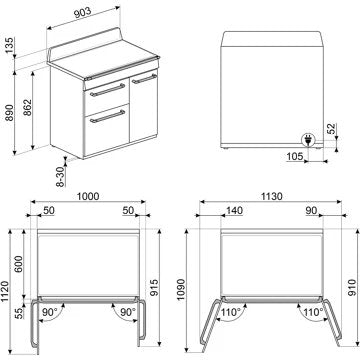 903
135
890
862
8-30
52
105
1000
50
50
1120
600
55
90°
90°
915
1130
140
90
1090
110°
110°
910