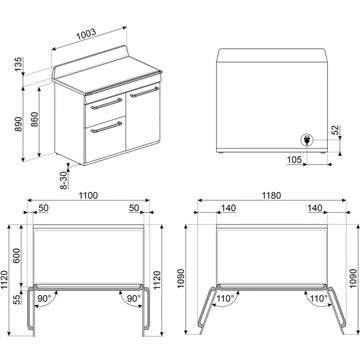 1003
135
890
860
8-30
52
105
1100
50
50
1120
600
55
90°
90°
1120
1180
140
140
1090
110°
110°
1090